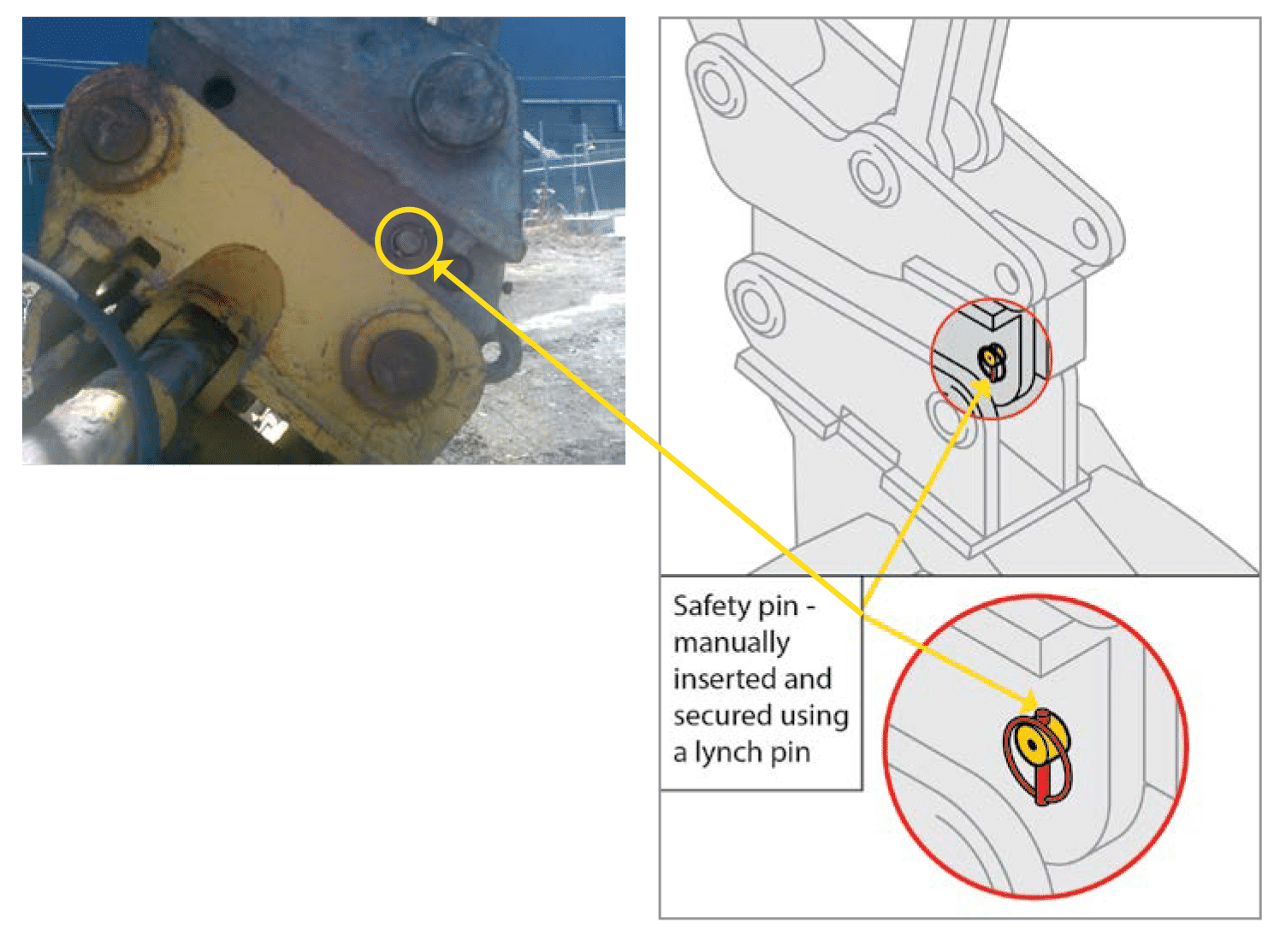 Safety pin - manually inserted and secured using a lynch pin